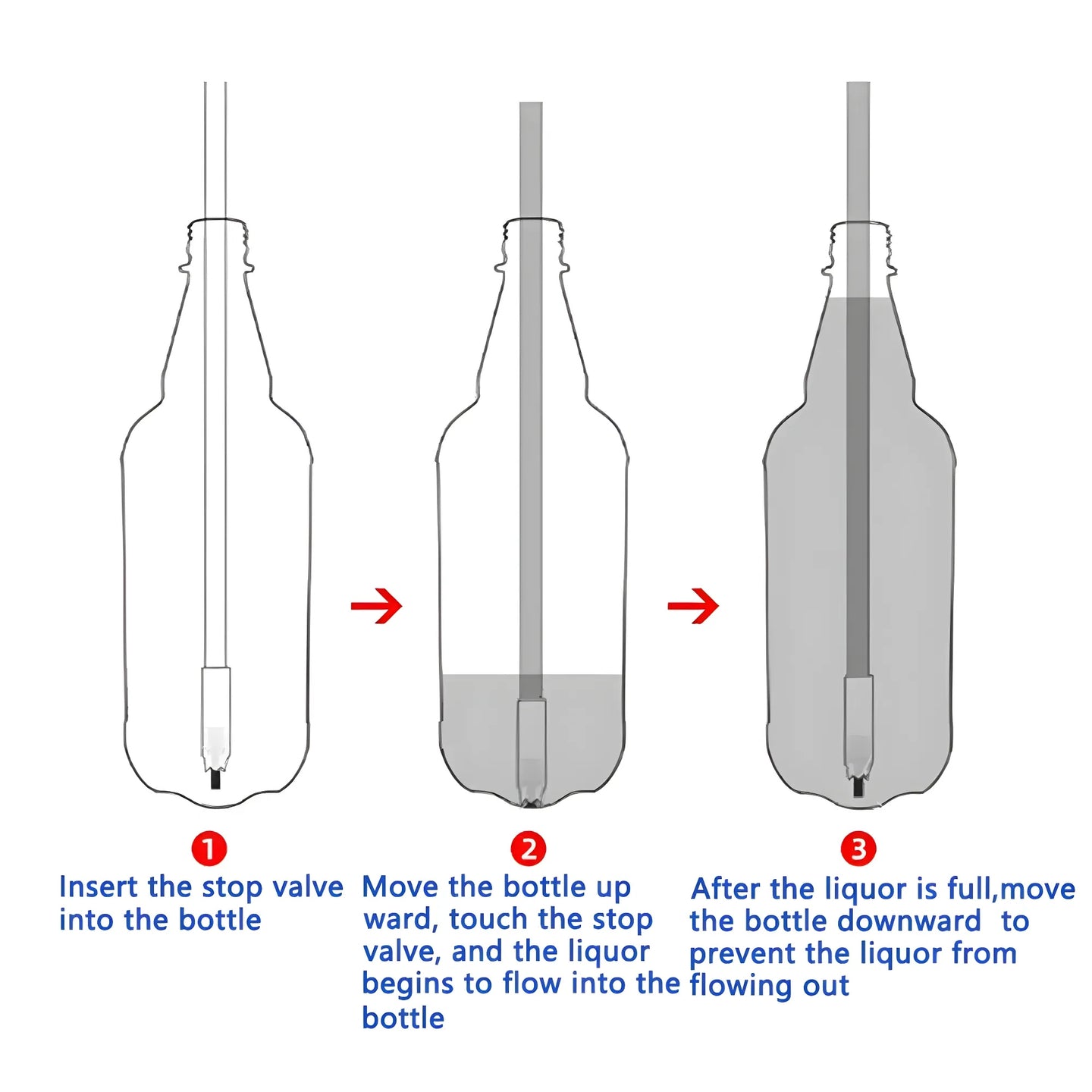 1
Insert the stop valve into the bottle

2
Move the bottle up ward, touch the stop valve, and the liquor begins to flow into the bottle

3
After the liquor is full,move the bottle downward to prevent the liquor from flowing out